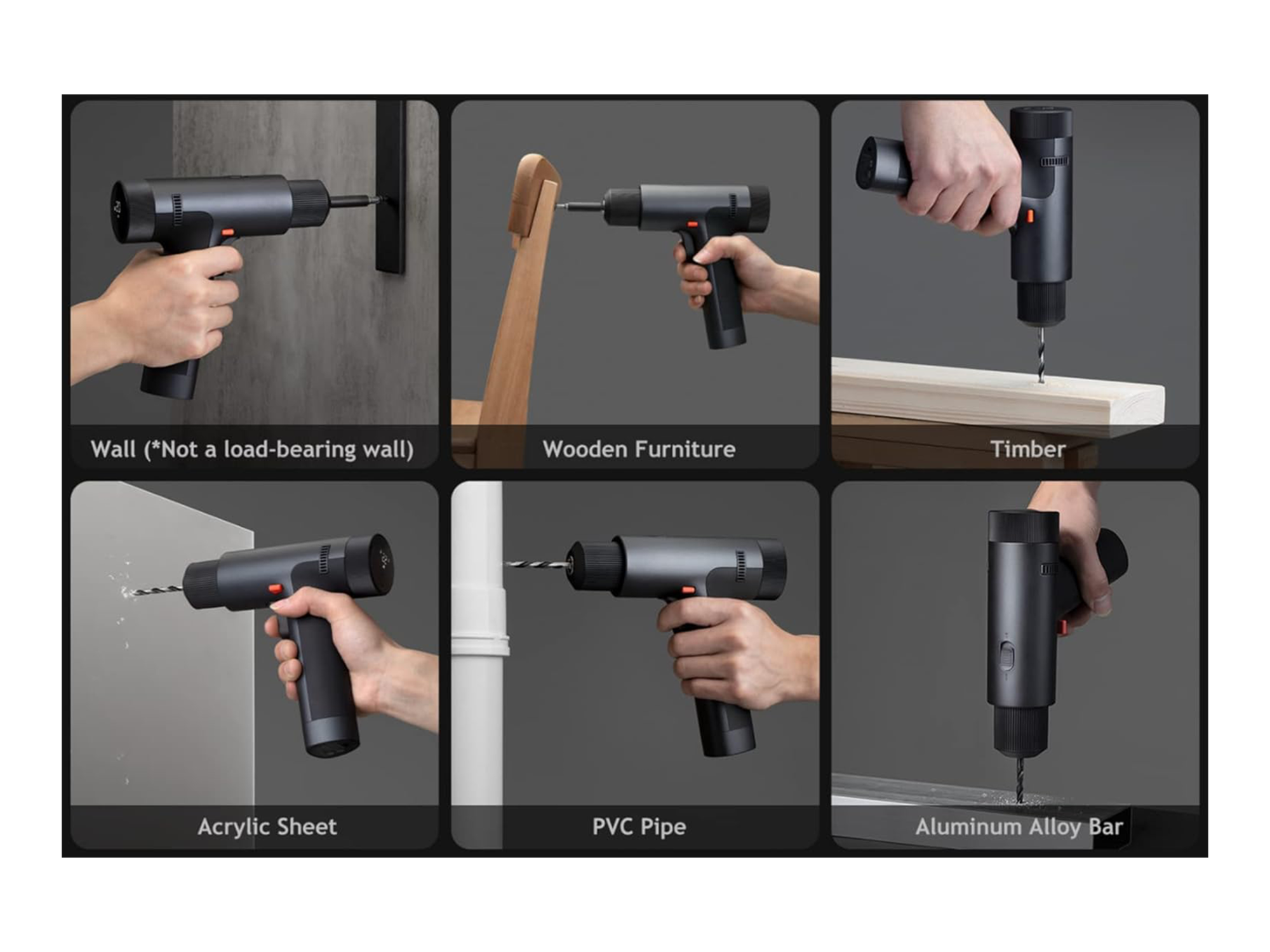 Wall (*Not a load-bearing wall)

Wooden Furniture

Timber

Acrylic Sheet

PVC Pipe

Aluminum Alloy Bar